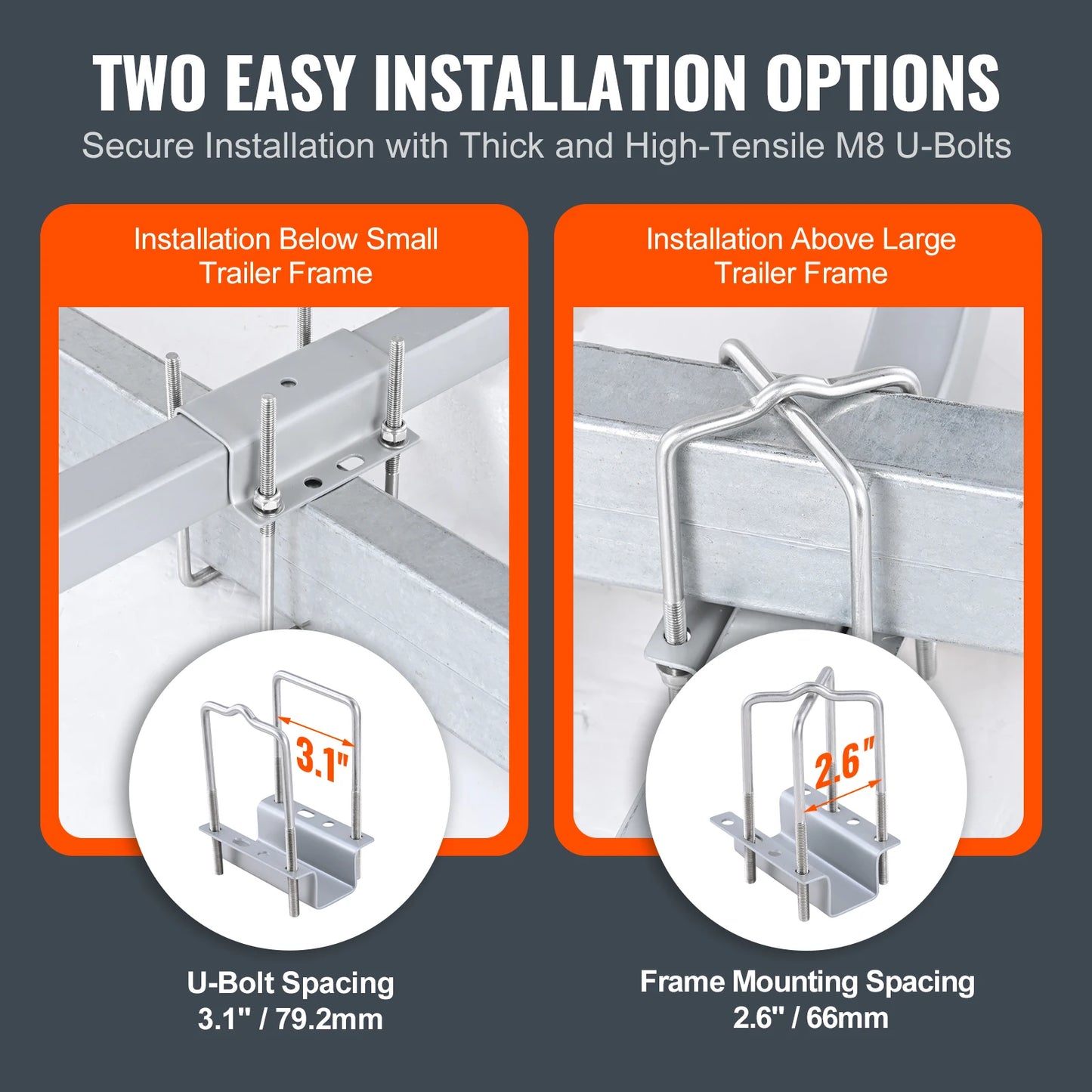 TWO EASY INSTALLATION OPTIONS

Secure Installation with Thick and High-Tensile M8 U-Bolts

Installation Below Small Trailer Frame

3.1"

U-Bolt Spacing
3.1" / 79.2mm

Installation Above Large Trailer Frame

2.6"

Frame Mounting Spacing
2.6" / 66mm