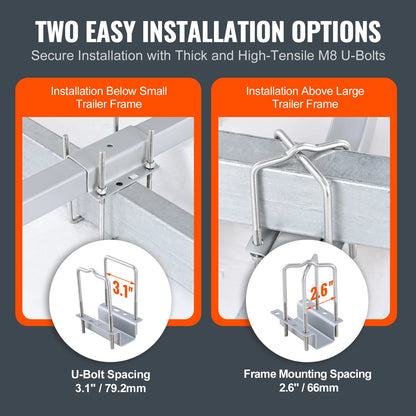 TWO EASY INSTALLATION OPTIONS
Secure Installation with Thick and High-Tensile M8 U-Bolts

Installation Below Small Trailer Frame

3.1"

U-Bolt Spacing
3.1" / 79.2mm

Installation Above Large Trailer Frame

2.6"

Frame Mounting Spacing
2.6" / 66mm