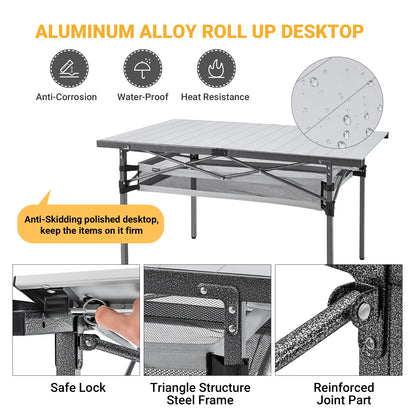 ALUMINUM ALLOY ROLL UP DESKTOP

Anti-Corrosion

Water-Proof

Heat Resistance

Anti-Skidding polished desktop, keep the items on it firm

Safe Lock

Triangle Structure Steel Frame

Reinforced Joint Part